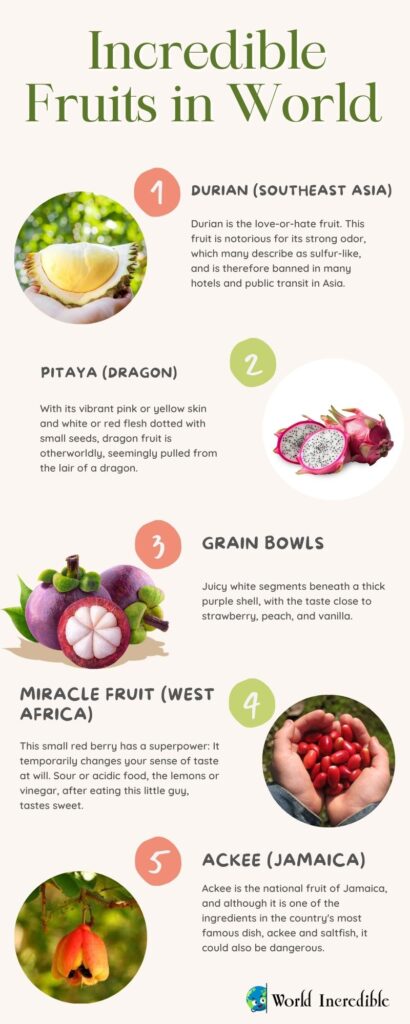 Incredible Fruits in World

1

DURIAN (SOUTHEAST ASIA)

Durian is the love-or-hate fruit. This fruit is notorious for its strong odor, which many describe as sulfur-like, and is therefore banned in many hotels and public transit in Asia.

2

PITAYA (DRAGON)

With its vibrant pink or yellow skin and white or red flesh dotted with small seeds, dragon fruit is otherworldly, seemingly pulled from the lair of a dragon.

3

GRAIN BOWLS

Juicy white segments beneath a thick purple shell, with the taste close to strawberry, peach, and vanilla.

4

MIRACLE FRUIT (WEST AFRICA)

This small red berry has a superpower: It temporarily changes your sense of taste at will. Sour or acidic food, the lemons or vinegar, after eating this little guy, tastes sweet.

5

ACKEE (JAMAICA)

Ackee is the national fruit of Jamaica, and although it is one of the ingredients in the country's most famous dish, ackee and saltfish, it could also be dangerous.

World Incredible